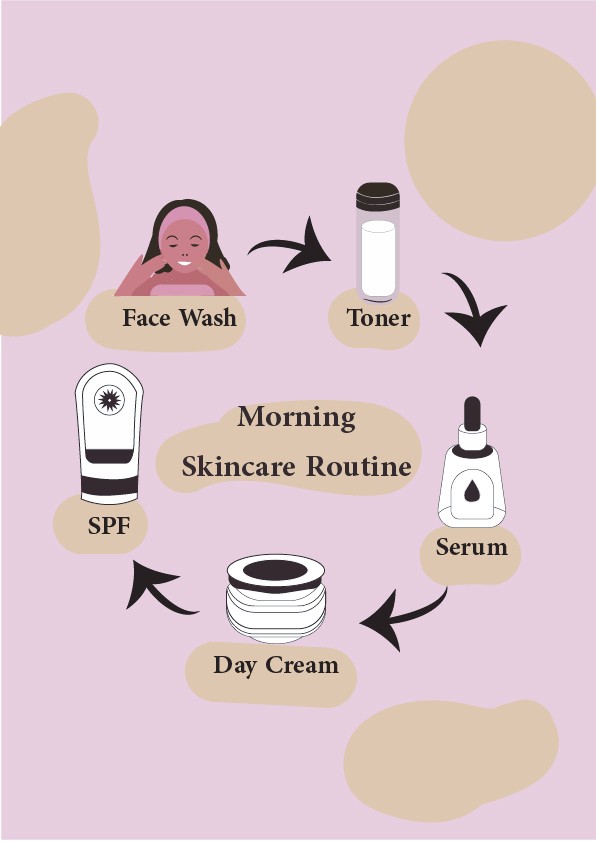 Face Wash

Toner

Morning
Skincare Routine

Serum

Day Cream

SPF