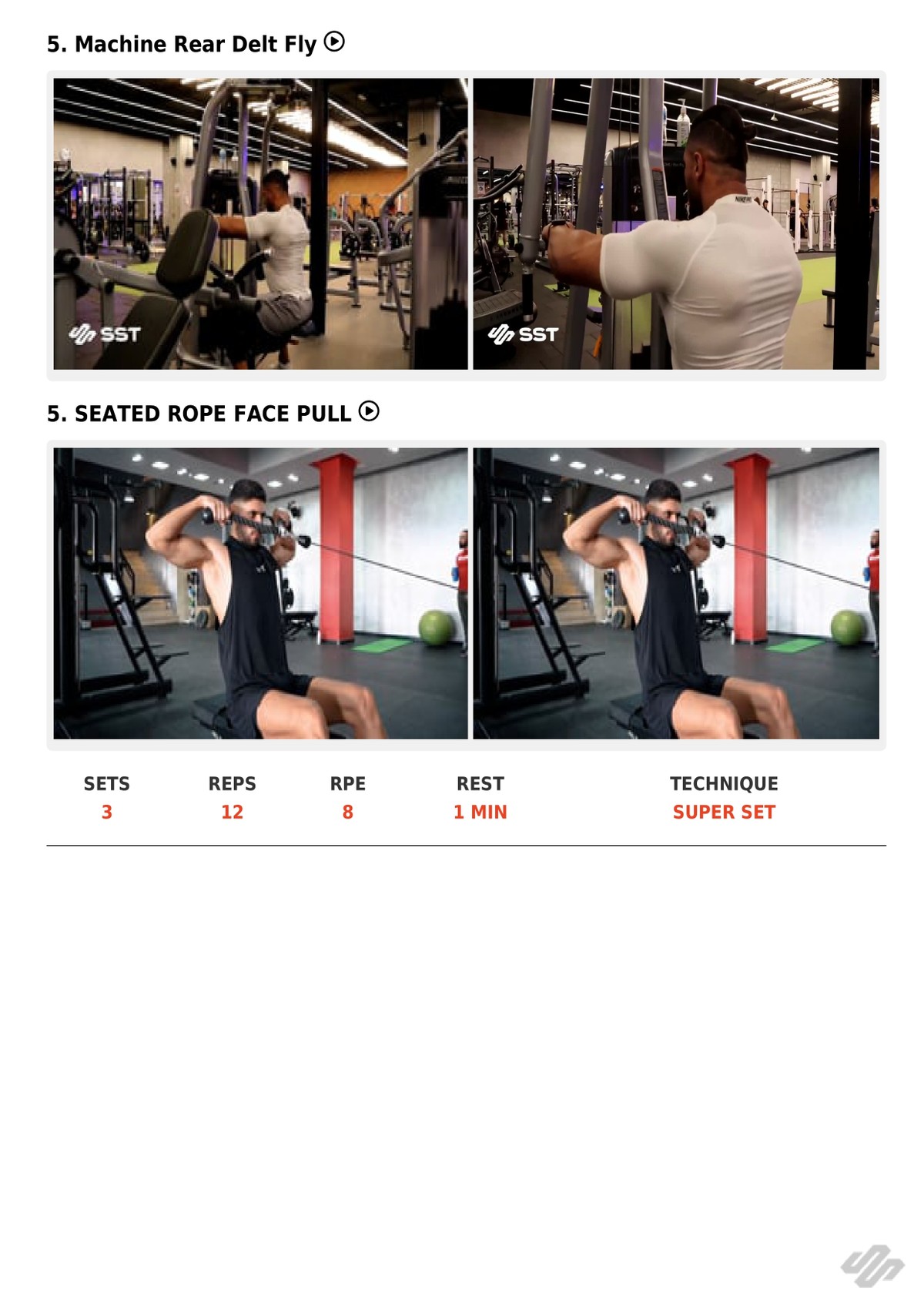 5. Machine Rear Delt Fly

SST

SST

5. SEATED ROPE FACE PULL

| SETS | REPS | RPE | REST | TECHNIQUE |
|---|---|---|---|---|
| 3 | 12 | 8 | 1 MIN | SUPER SET |