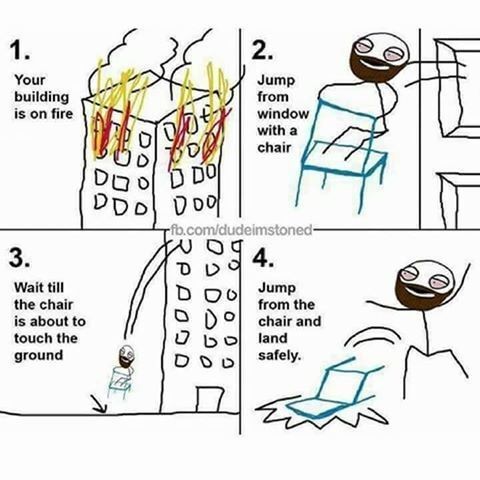 1.

Your building is on fire

2.

Jump from window with a chair

fb.com/dudeimstoned

3.

Wait till the chair is about to touch the ground

4.

Jump from the chair and land safely.