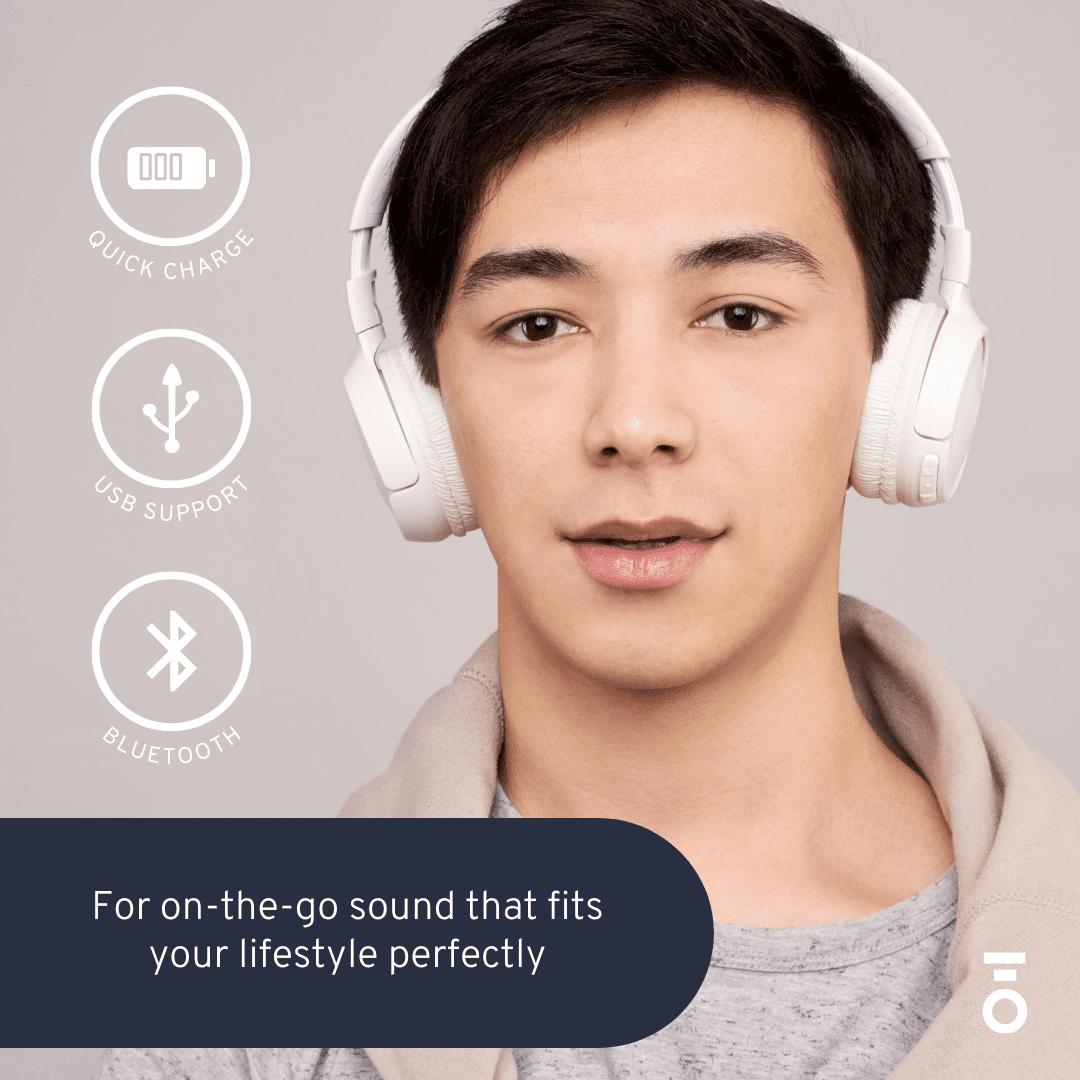 QUICK CHARGE

USB SUPPORT

BLUETOOTH

For on-the-go sound that fits your lifestyle perfectly