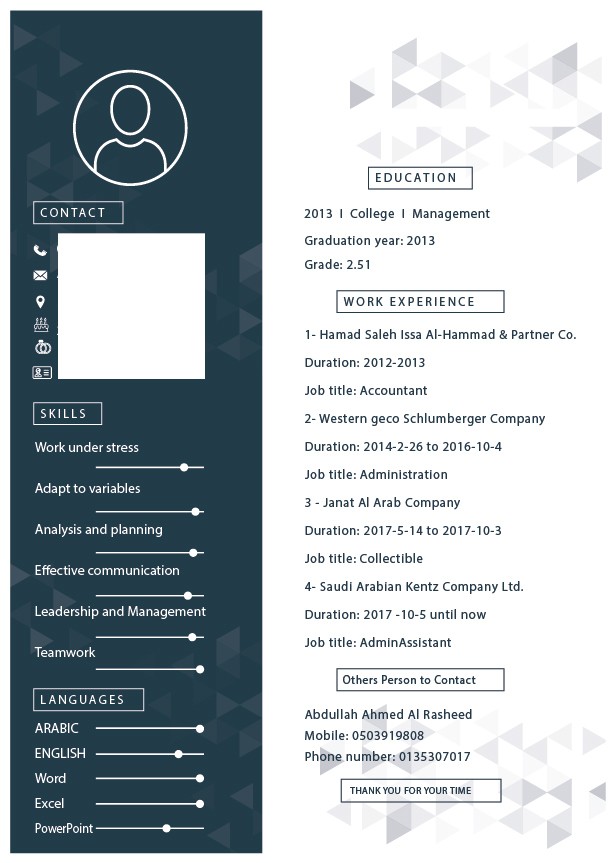 CONTACT

SKILLS

Work under stress

Adapt to variables

Analysis and planning

Effective communication

Leadership and Management

Teamwork

LANGUAGES

ARABIC

ENGLISH

Word

Excel

PowerPoint

EDUCATION

2013 I College I Management

Graduation year: 2013

Grade: 2.51

WORK EXPERIENCE

1- Hamad Saleh Issa Al-Hammad & Partner Co.

Duration: 2012-2013

Job title: Accountant

2- Western geco Schlumberger Company

Duration: 2014-2-26 to 2016-10-4

Job title: Administration

3 - Janat Al Arab Company

Duration: 2017-5-14 to 2017-10-3

Job title: Collectible

4- Saudi Arabian Kentz Company Ltd.

Duration: 2017 -10-5 until now

Job title: AdminAssistant

Others Person to Contact

Abdullah Ahmed Al Rasheed
Mobile: 0503919808
Phone number: 0135307017

THANK YOU FOR YOUR TIME