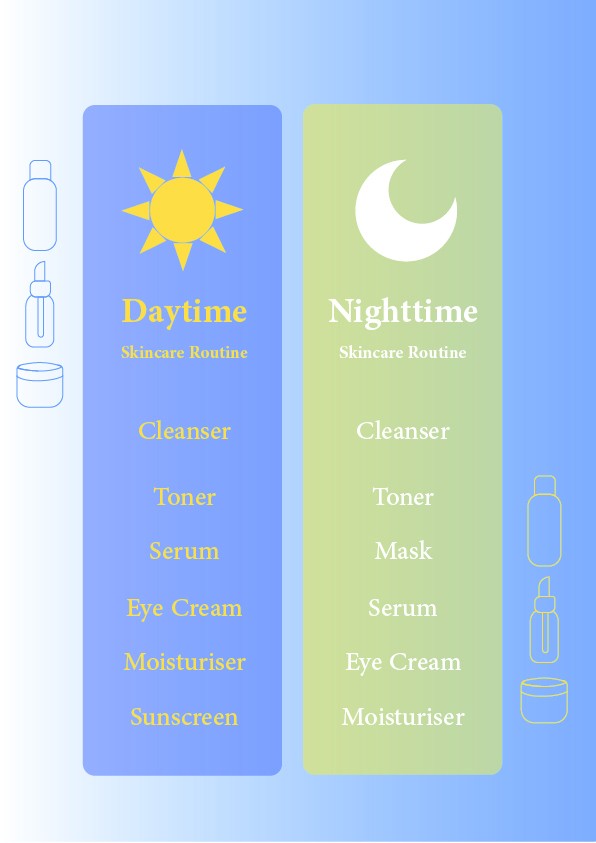 Daytime

Skincare Routine

Cleanser

Toner

Serum

Eye Cream

Moisturiser

Sunscreen

Nighttime

Skincare Routine

Cleanser

Toner

Mask

Serum

Eye Cream

Moisturiser